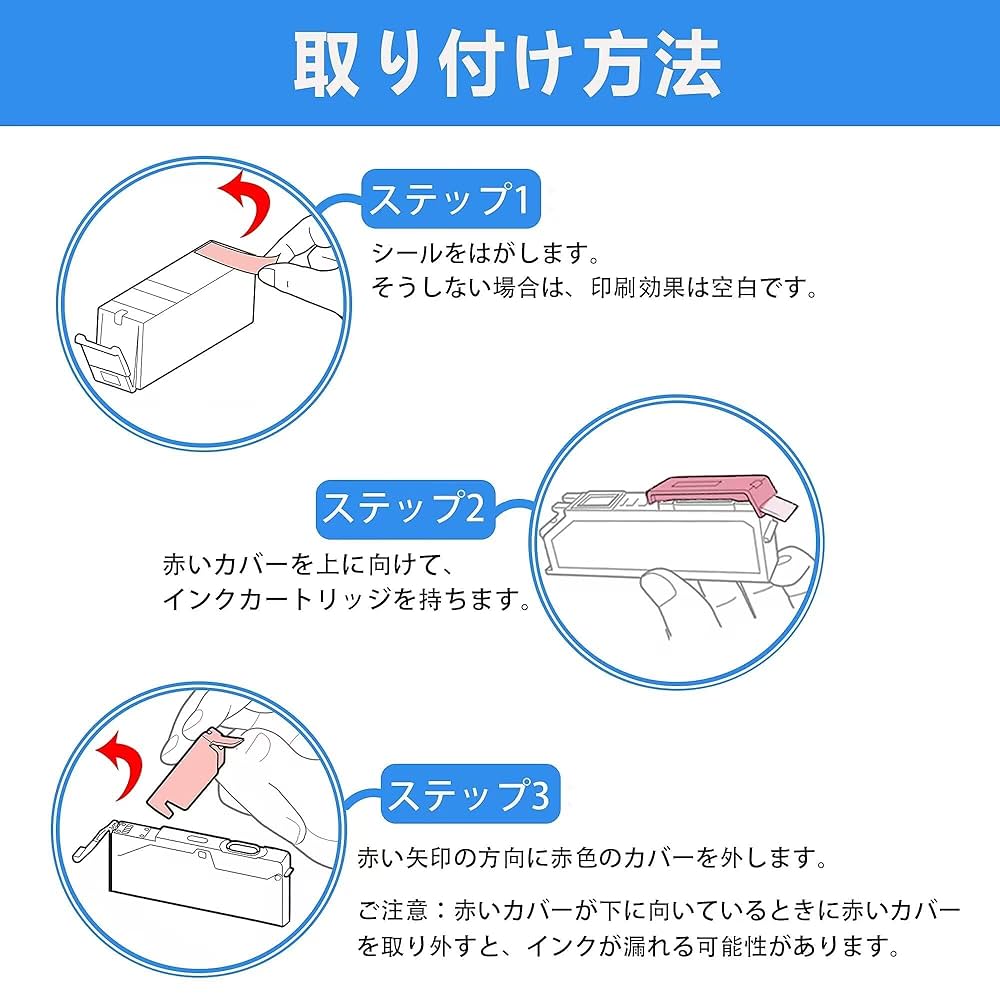 取り付け方法

ステップ1

シールをはがします。
そうしない場合は、印刷効果は空白です。

ステップ2

赤いカバーを上に向けて、
インクカートリッジを持ちます。

ステップ3

赤い矢印の方向に赤色のカバーを外します。

ご注意：赤いカバーが下に向いているときに赤いカバーを取り外すと、インクが漏れる可能性があります。